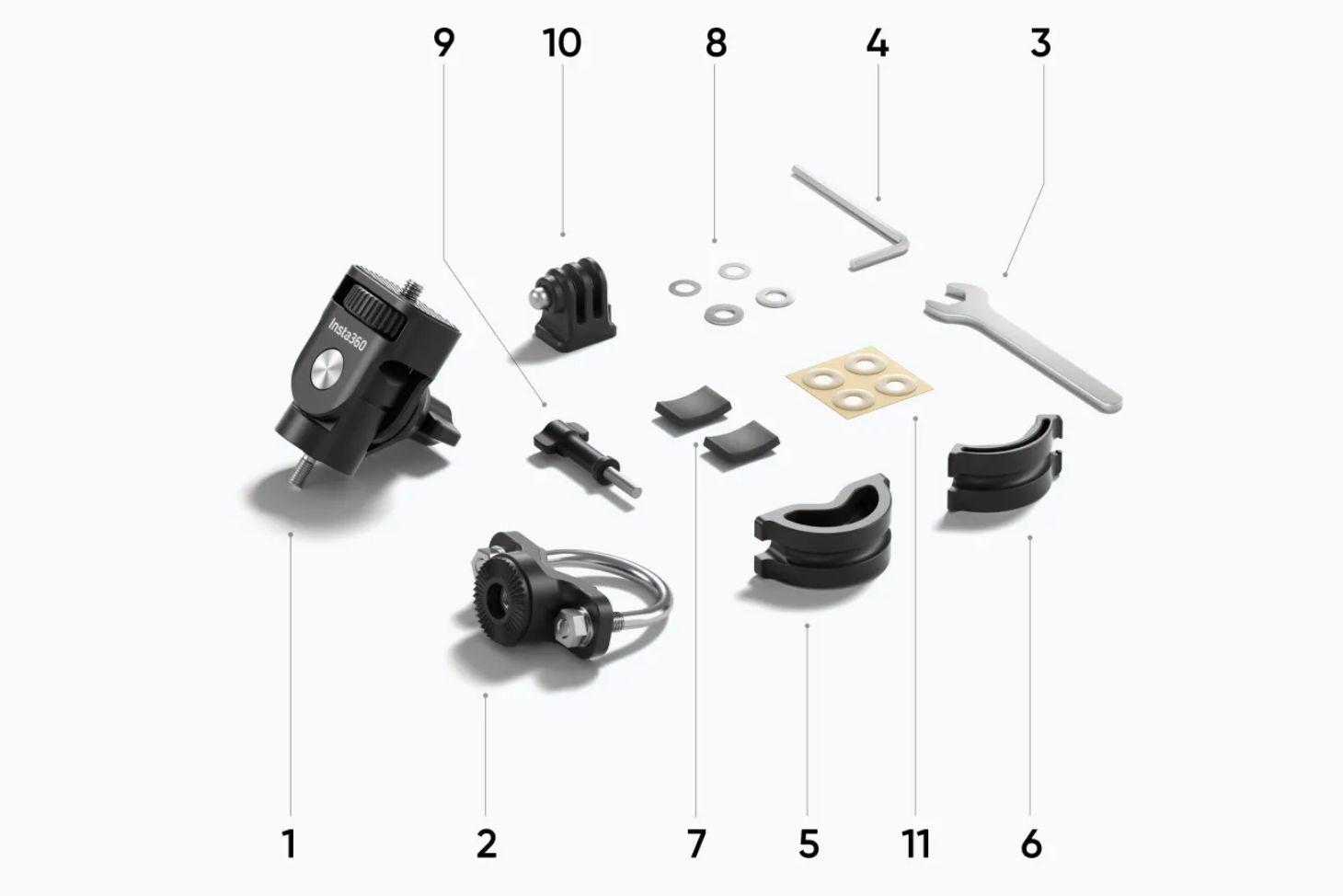 9 10 8 4 3

Insta360

1 2 7 5 11 6